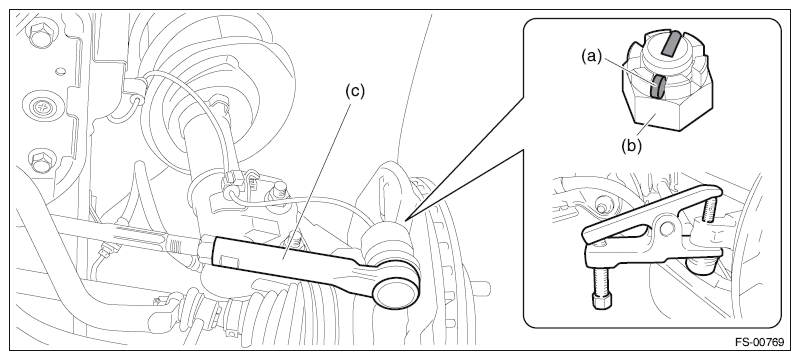 (c)

(a)

(b)

FS-00769