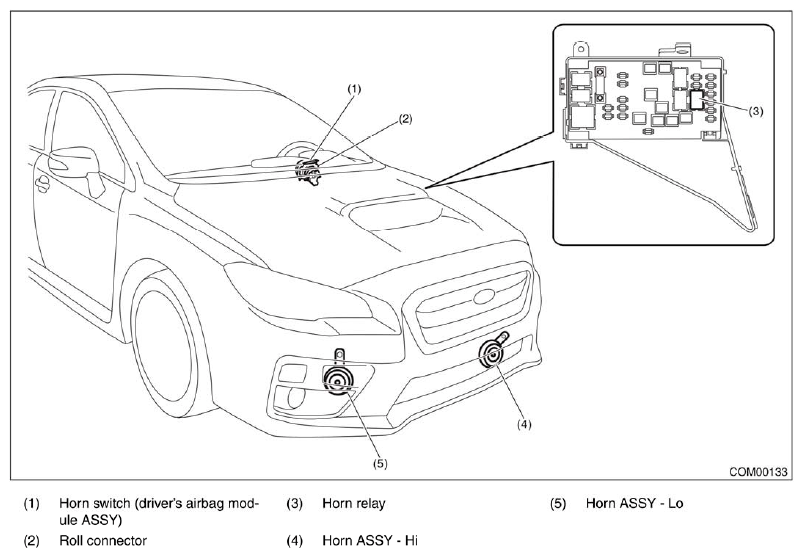 (1)

(2)

(3)

(4)

(5)

COM00133

(1) Horn switch (driver's airbag module ASSY)

(2) Roll connector

(3) Horn relay

(4) Horn ASSY - Hi

(5) Horn ASSY - Lo