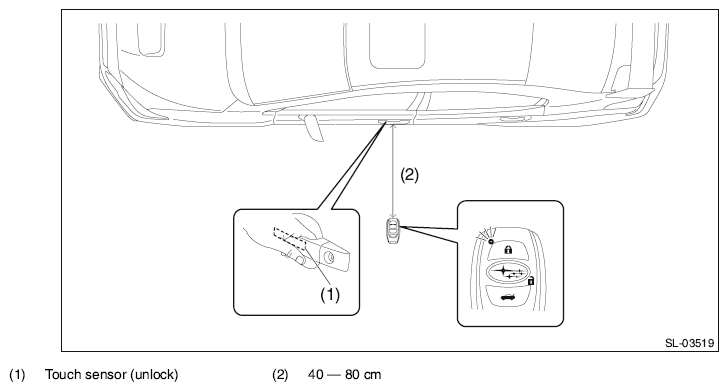 (2)

(1)

SL-03519

(1) Touch sensor (unlock)

(2) 40 — 80 cm