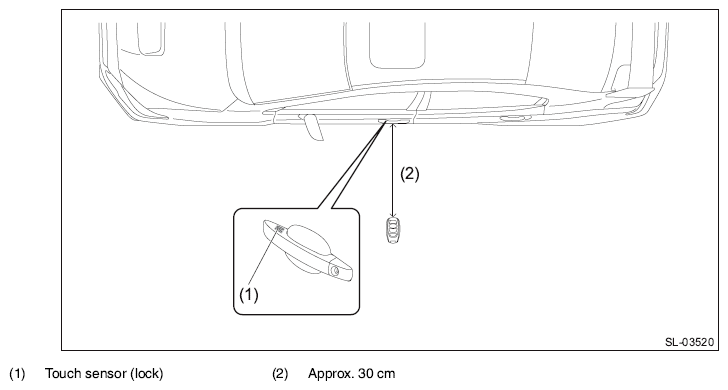 (2)

(1)

SL-03520

(1) Touch sensor (lock)

(2) Approx. 30 cm