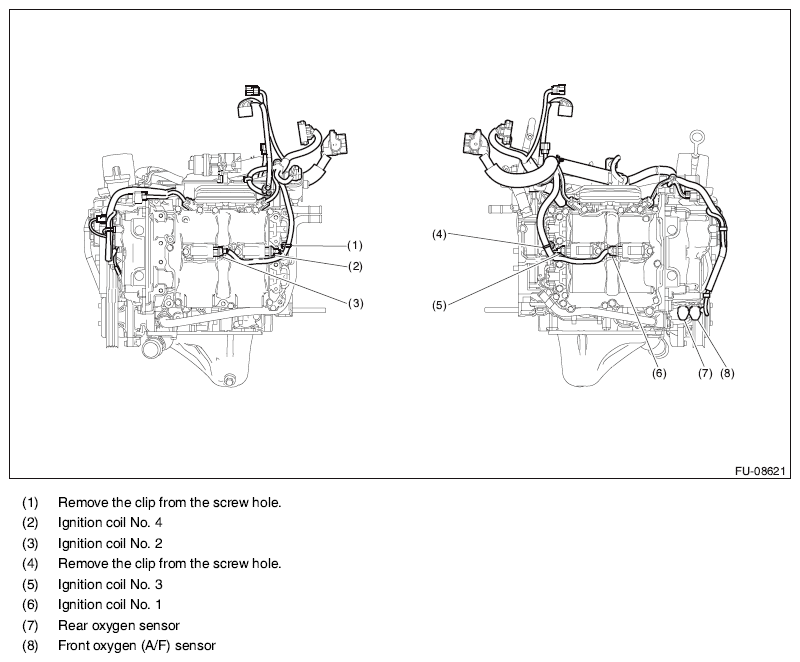 (1)
(2)
(3)
(4)
(5)
(6)
(7)
(8)
FU-08621

(1) Remove the clip from the screw hole.
(2) Ignition coil No. 4
(3) Ignition coil No. 2
(4) Remove the clip from the screw hole.
(5) Ignition coil No. 3
(6) Ignition coil No. 1
(7) Rear oxygen sensor
(8) Front oxygen (A/F) sensor