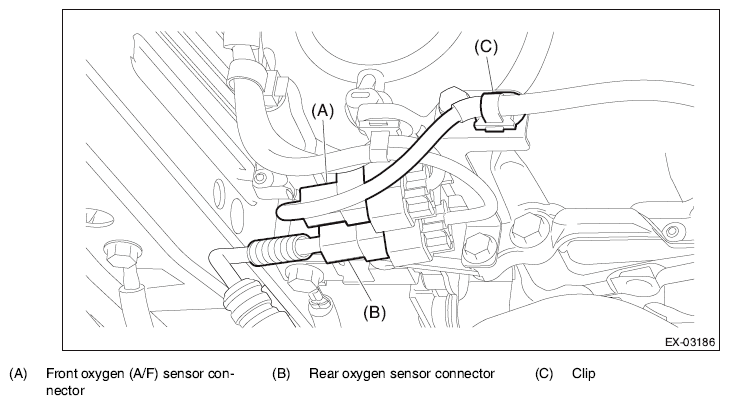 (C)

(A)

(B)

EX-03186

(A) Front oxygen (A/F) sensor connector

(B) Rear oxygen sensor connector

(C) Clip