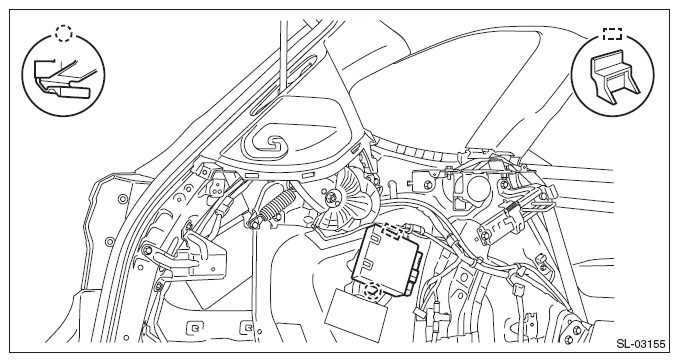 SL-03155