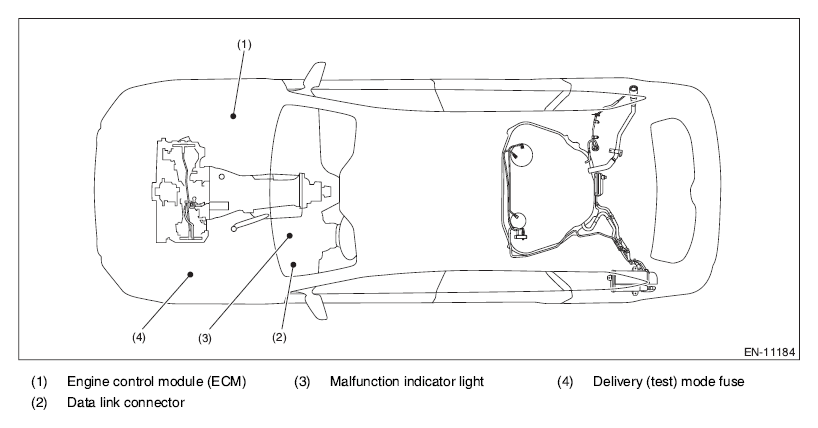 (1)

(4)

(3)

(2)

EN-11184

(1) Engine control module (ECM)
(2) Data link connector
(3) Malfunction indicator light
(4) Delivery (test) mode fuse