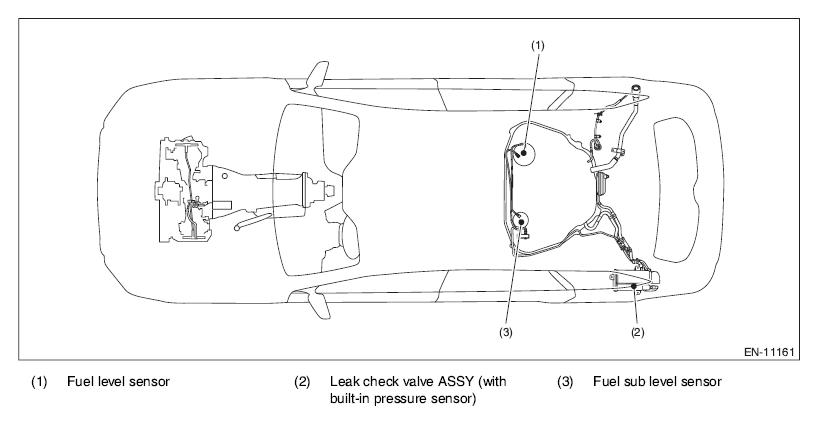 (1)

(3)

(2)

EN-11161

(1) Fuel level sensor

(2) Leak check valve ASSY (with built-in pressure sensor)

(3) Fuel sub level sensor