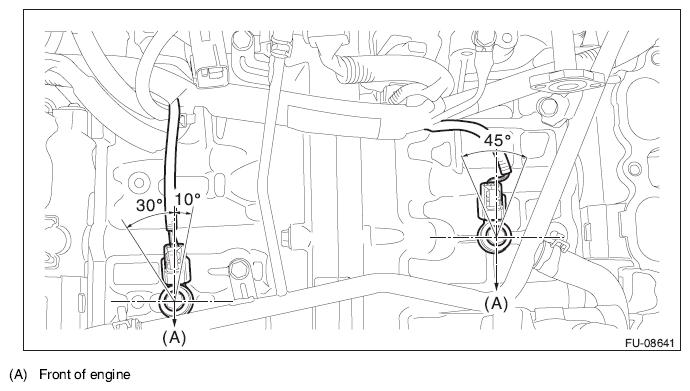 45°

30° 10°

(A)

(A)

FU-08641

(A) Front of engine