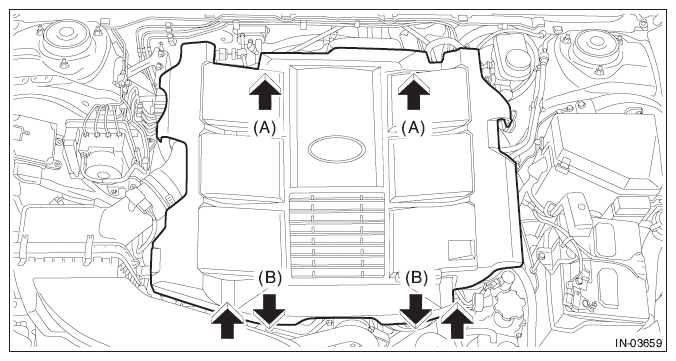 (A)
(A)
(B)
(B)
IN-03659