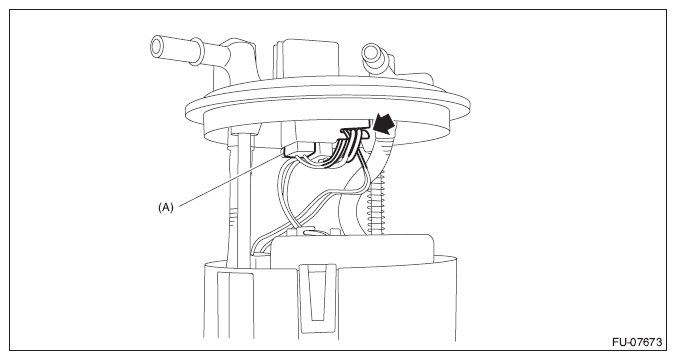 (A)

FU-07673