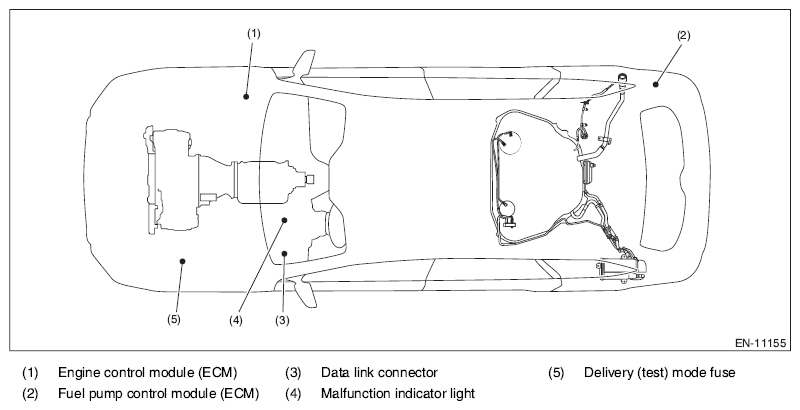 (1)

(2)

(5)

(4)

(3)

EN-11155

(1) Engine control module (ECM)
(2) Fuel pump control module (ECM)
(3) Data link connector
(4) Malfunction indicator light
(5) Delivery (test) mode fuse