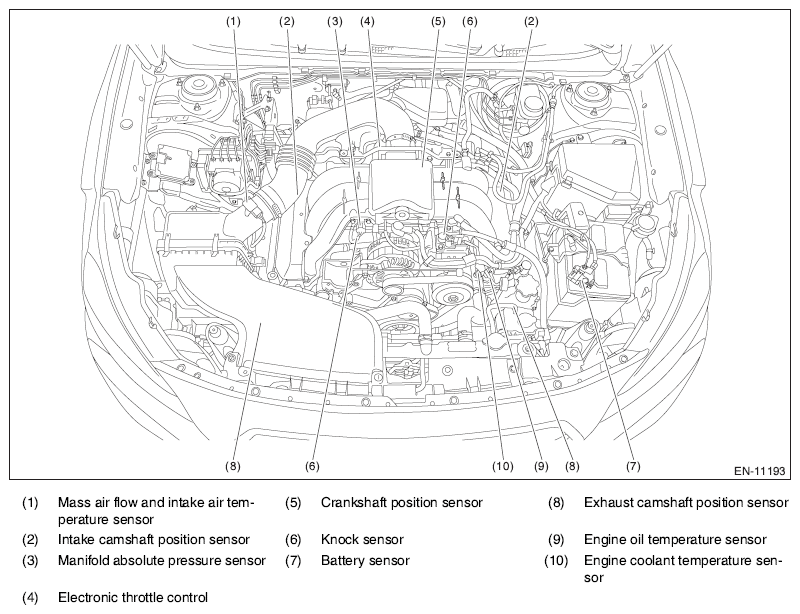 (1) (2) (3) (4) (5) (6) (2)

(8) (6) (10) (9) (8) (7)

EN-11193

(1) Mass air flow and intake air temperature sensor

(2) Intake camshaft position sensor

(3) Manifold absolute pressure sensor

(4) Electronic throttle control

(5) Crankshaft position sensor

(6) Knock sensor

(7) Battery sensor

(8) Exhaust camshaft position sensor

(9) Engine oil temperature sensor

(10) Engine coolant temperature sensor