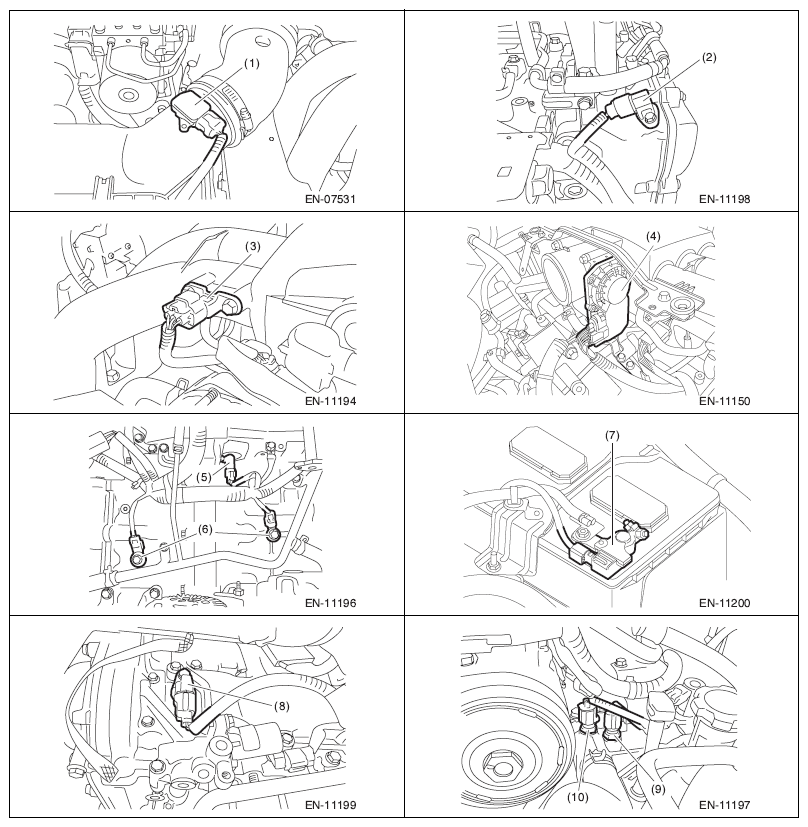 (1)

EN-07531

(2)

EN-11198

(3)

EN-11194

(4)

EN-11150

(5)

(6)

EN-11196

(7)

EN-11200

(8)

EN-11199

(10)

(9)

EN-11197