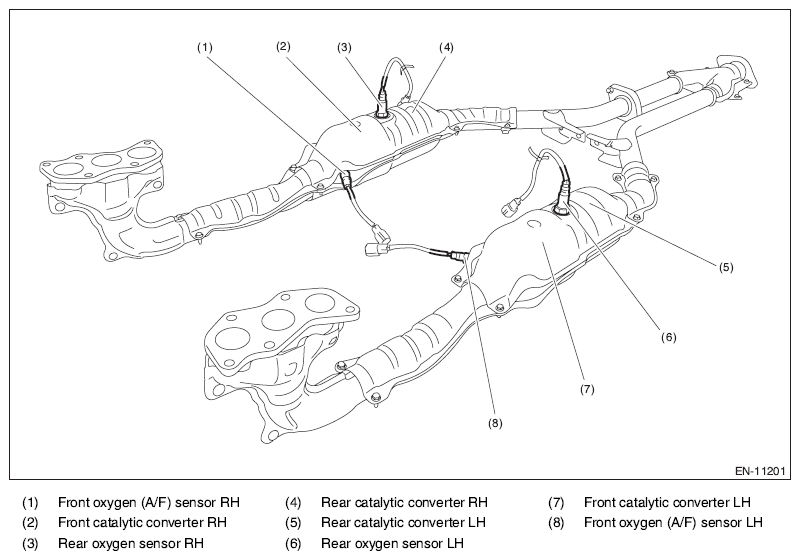 (1)
(2)
(3)
(4)
(5)
(6)
(7)
(8)

EN-11201

(1) Front oxygen (A/F) sensor RH
(2) Front catalytic converter RH
(3) Rear oxygen sensor RH

(4) Rear catalytic converter RH
(5) Rear catalytic converter LH
(6) Rear oxygen sensor LH

(7) Front catalytic converter LH
(8) Front oxygen (A/F) sensor LH