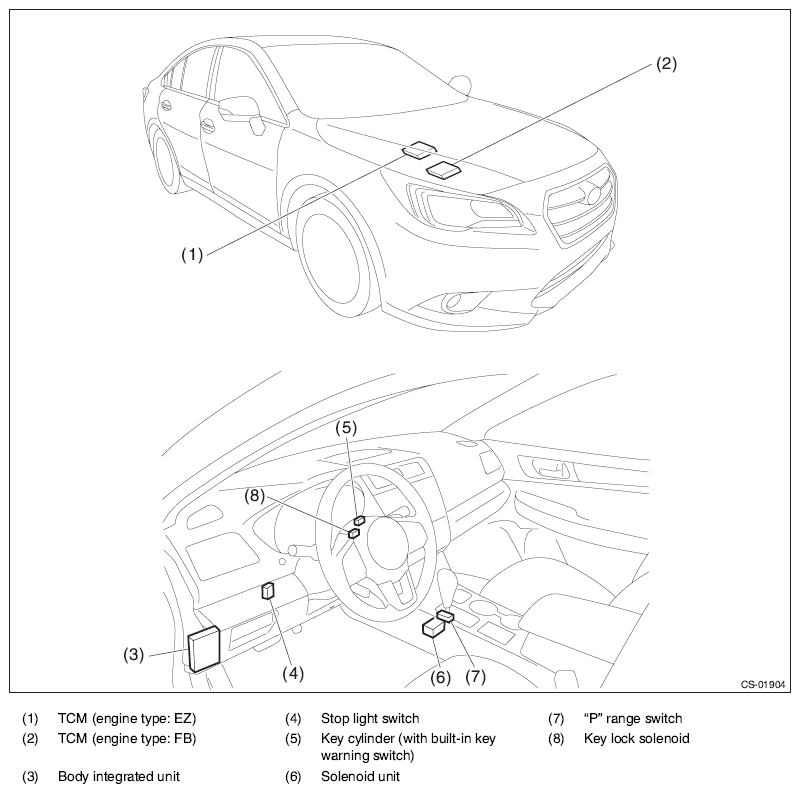 (2)

(1)

(5)

(8)

(3)

(4)

(6) (7)

CS-01904

(1) TCM (engine type: EZ)
(2) TCM (engine type: FB)
(3) Body integrated unit
(4) Stop light switch
(5) Key cylinder (with built-in key warning switch)
(6) Solenoid unit
(7) “P” range switch
(8) Key lock solenoid