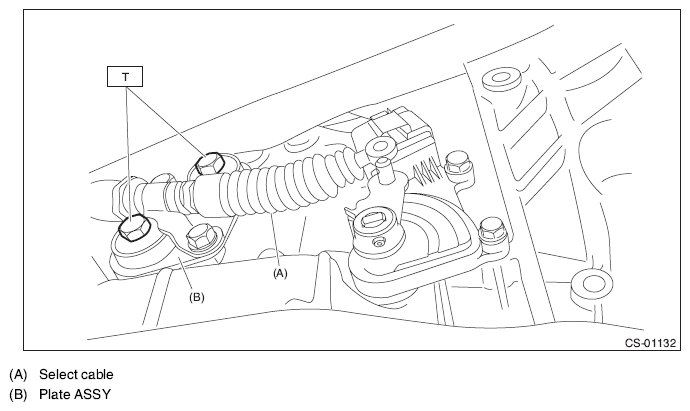 T

(A)

(B)

CS-01132

(A) Select cable
(B) Plate ASSY