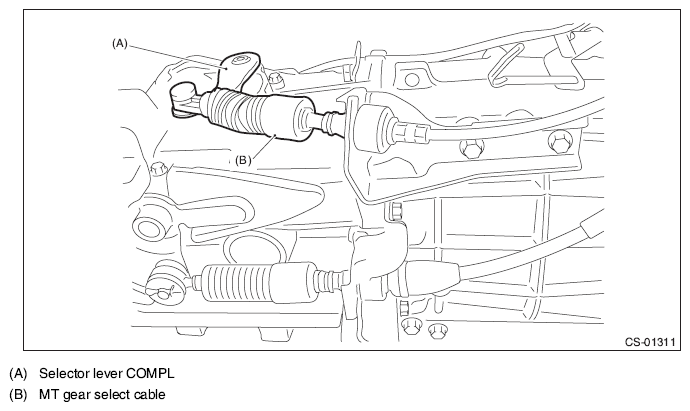 (A)

(B)

CS-01311

(A) Selector lever COMPL

(B) MT gear select cable