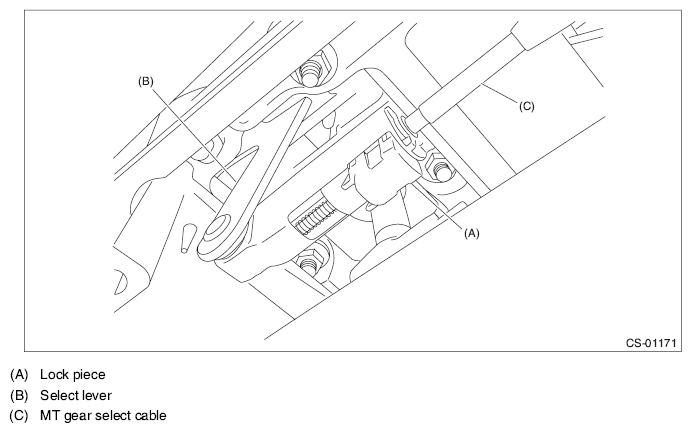 (B)

(C)

(A)

CS-01171

(A) Lock piece
(B) Select lever
(C) MT gear select cable