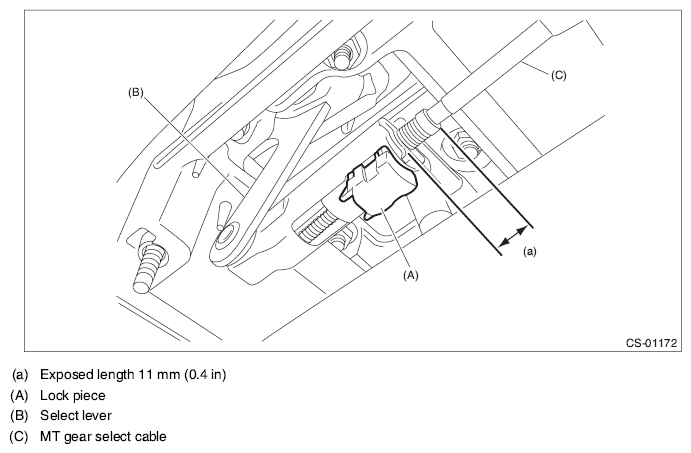 (B)

(C)

(a)

(A)

CS-01172

(a) Exposed length 11 mm (0.4 in)
(A) Lock piece
(B) Select lever
(C) MT gear select cable