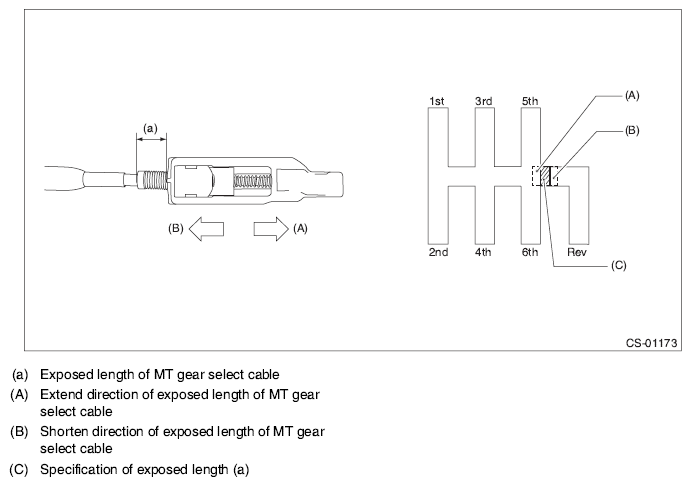 (a)

(B)

(A)

1st

3rd

5th

(A)

(B)

2nd

4th

6th

Rev

(C)

CS-01173

(a) Exposed length of MT gear select cable

(A) Extend direction of exposed length of MT gear select cable

(B) Shorten direction of exposed length of MT gear select cable

(C) Specification of exposed length (a)