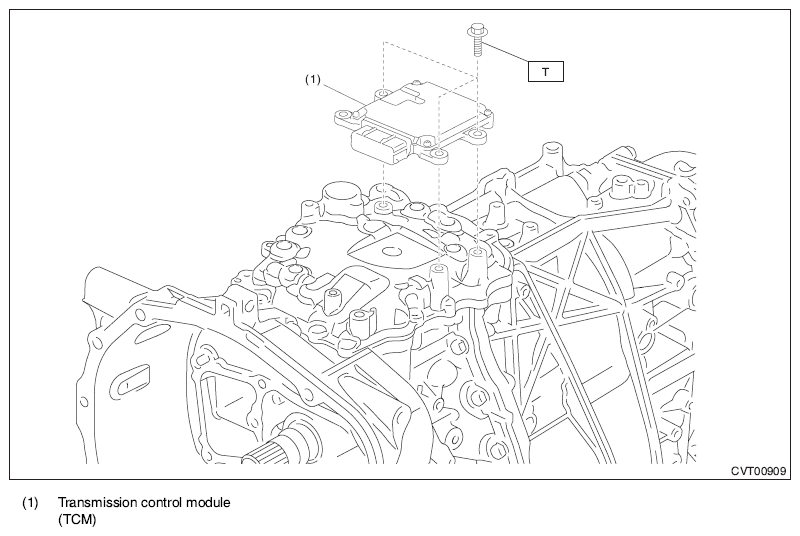 (1)

T

CVT00909

(1) Transmission control module (TCM)