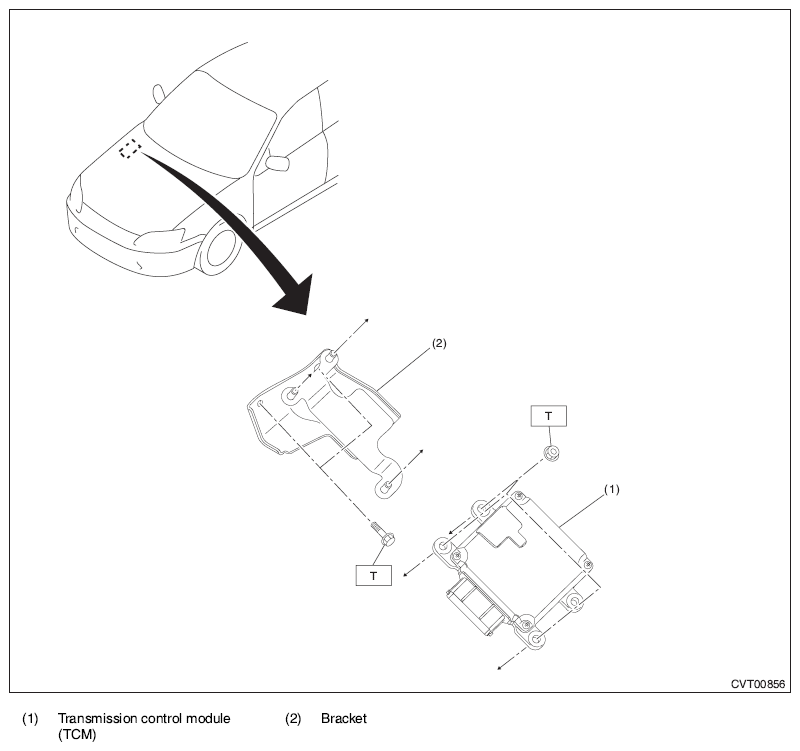 (2)

T

(1)

T

CVT00856

(1) Transmission control module (TCM)

(2) Bracket