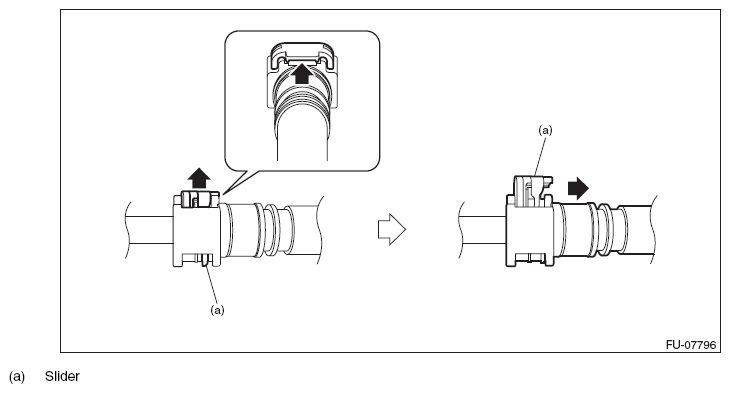 (a)

(a)

FU-07796

(a) Slider