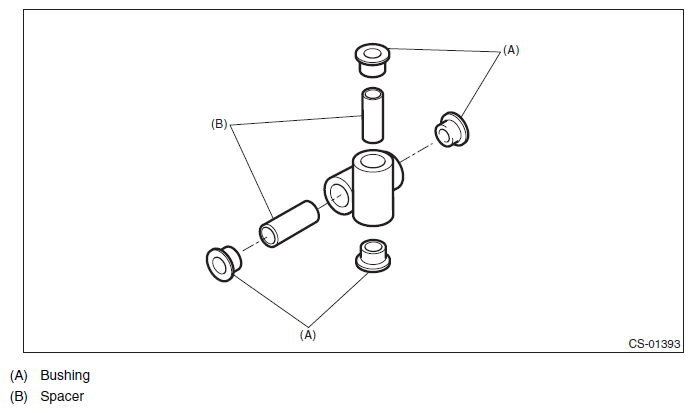 (A)

(B)

(A)

CS-01393

(A) Bushing

(B) Spacer