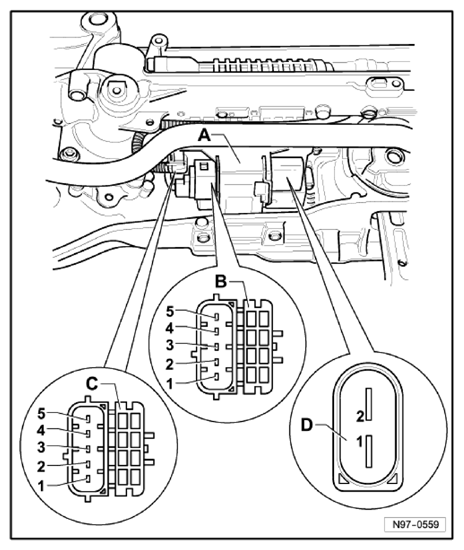 A
B
5
4
3
2
1
C
5
4
3
2
1
D
2
1
N97-0559