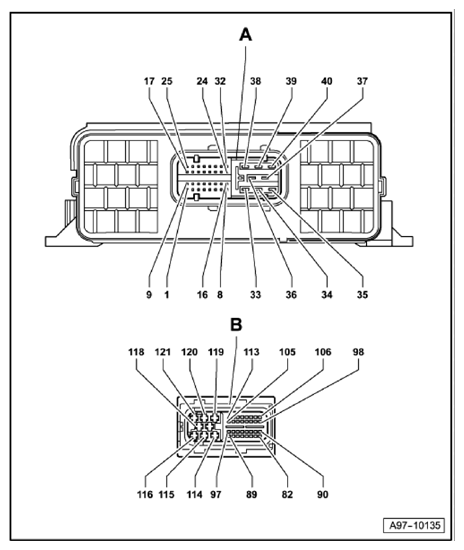 A

17 25 24 32 38 39 40 37

9 1 16 8 33 36 34 35

B

118 121 120 119 113 105 106 98

116 115 114 97 89 82 90

A97-10135