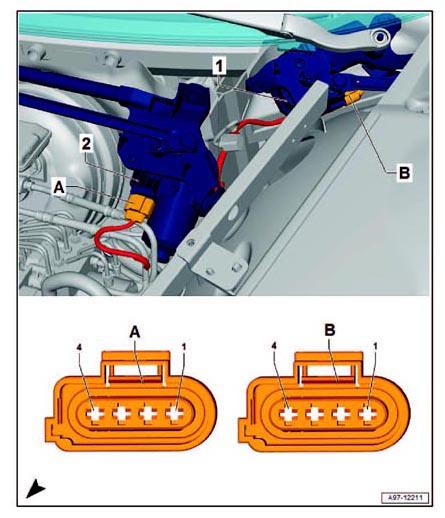 1
2
A
B

A
4
1

B
4
1

A97-12211