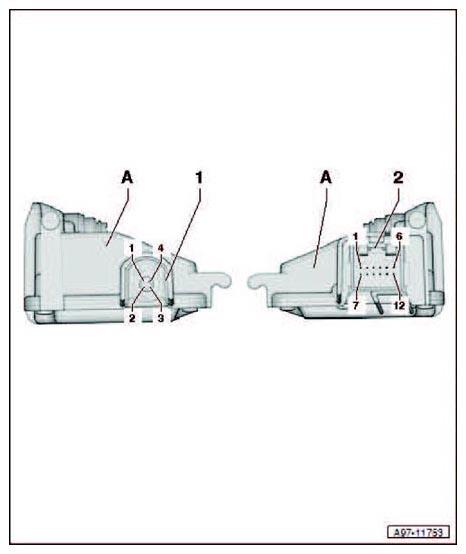 A
1
1
4
2
3

A
2
1
6
7
12

A97-11753