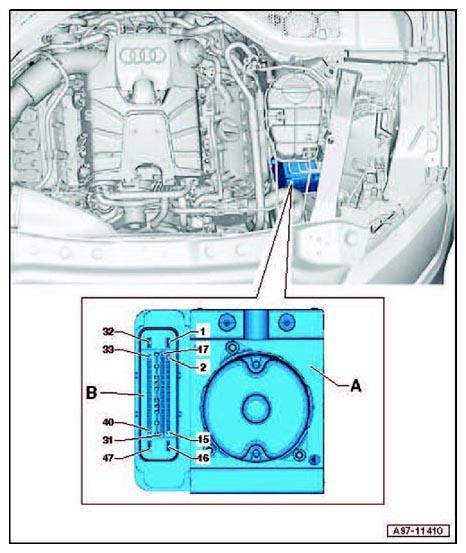 32
1
33
17
2
B
A
40
31
15
47
16
A97-11410