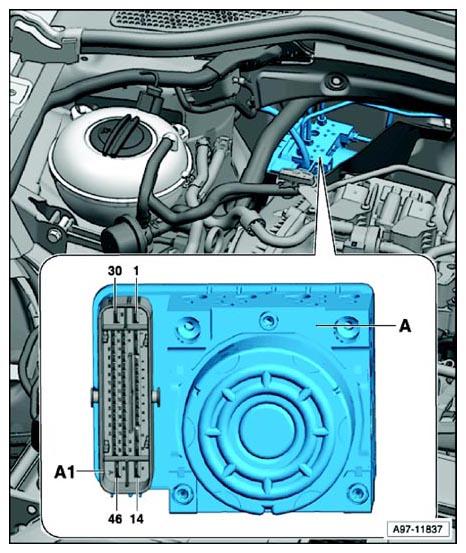 30
1
A
A1
46
14
A97-11837