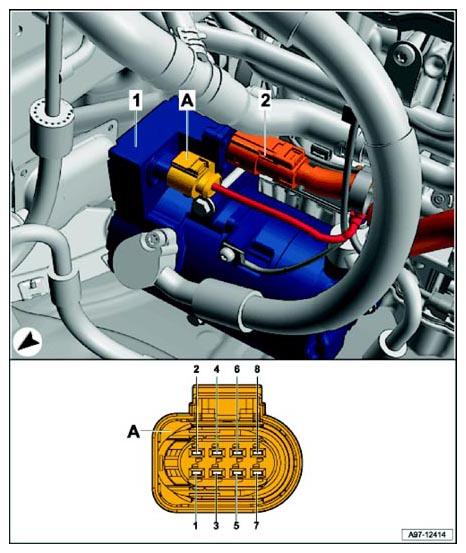 1
A
2

2
4
6
8
A
1
3
5
7

A97-12414