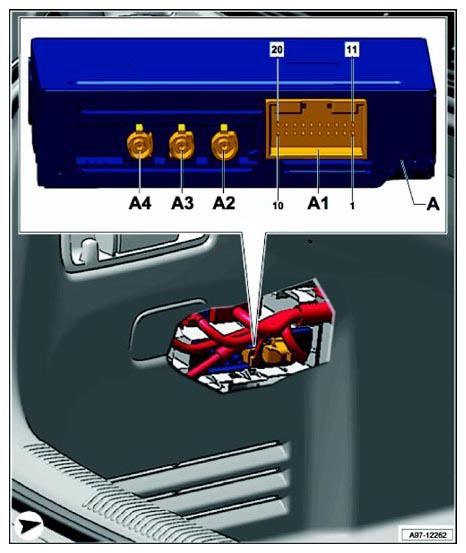 20
11
A4
A3
A2
10
A1
1
A
A97-12262