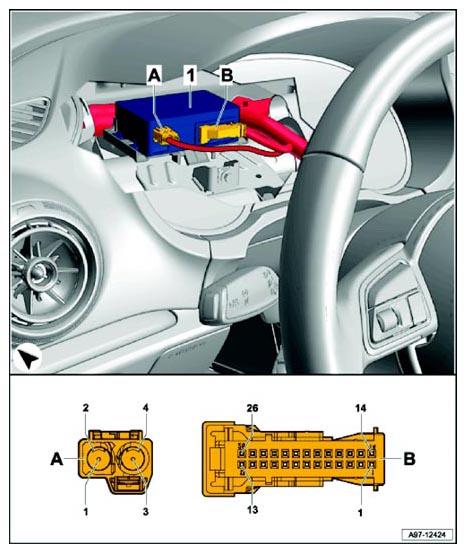 A
1
B

2
4
A
1
3

26
14
B
13
1

A97-12424