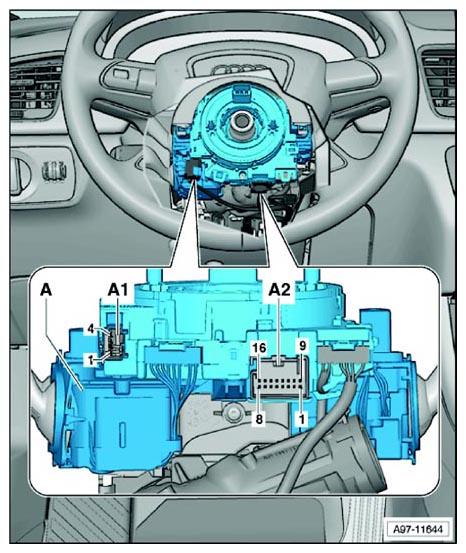 A
A1
4
1
A2
16
9
8
1
A97-11644