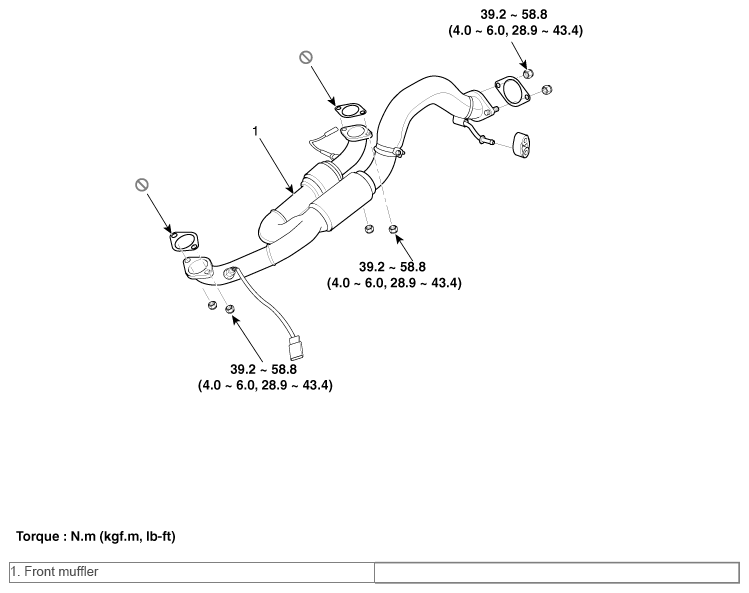 39.2 ~ 58.8
(4.0 ~ 6.0, 28.9 ~ 43.4)

1

39.2 ~ 58.8
(4.0 ~ 6.0, 28.9 ~ 43.4)

39.2 ~ 58.8
(4.0 ~ 6.0, 28.9 ~ 43.4)

Torque : N.m (kgf.m, lb-ft)

| 1. Front muffler | |
|---|---|