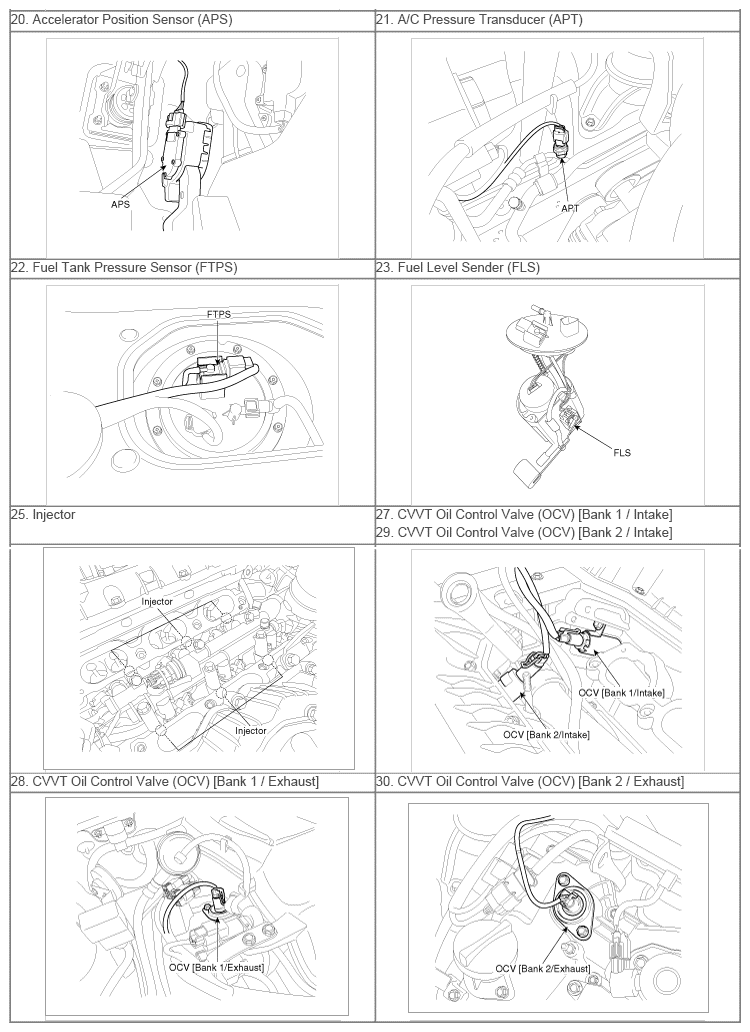 | 20. Accelerator Position Sensor (APS) | 21. A/C Pressure Transducer (APT) |
|---|---|
| APS | APT |
| 22. Fuel Tank Pressure Sensor (FTPS) | 23. Fuel Level Sender (FLS) |
| FTPS | FLS |
| 25. Injector | 27. CVVT Oil Control Valve (OCV) [Bank 1 / Intake] 29. CVVT Oil Control Valve (OCV) [Bank 2 / Intake] |
| Injector Injector | OCV [Bank 1/Intake] OCV [Bank 2/Intake] |
| 28. CVVT Oil Control Valve (OCV) [Bank 1 / Exhaust] | 30. CVVT Oil Control Valve (OCV) [Bank 2 / Exhaust] |
| OCV [Bank 1/Exhaust] | OCV [Bank 2/Exhaust] |