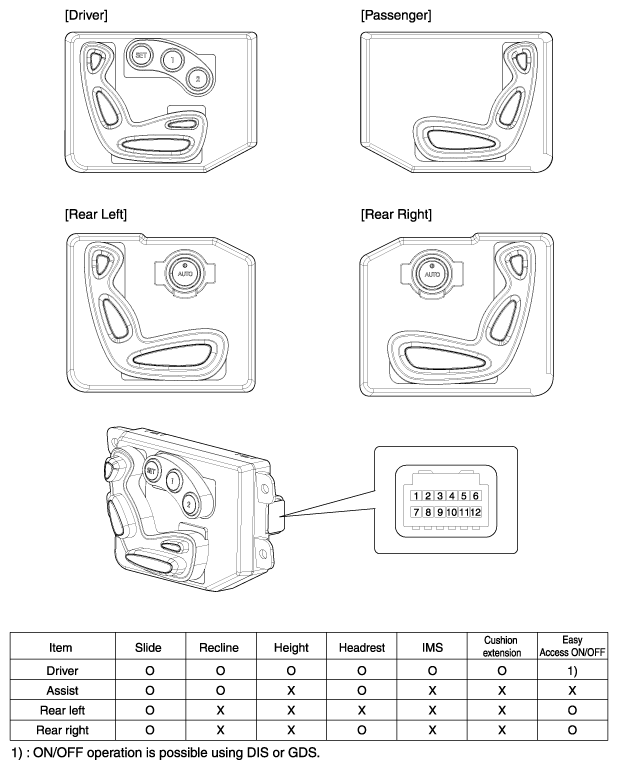 [Driver]

SET 1 2

[Passenger]

[Rear Left]

AUTO

[Rear Right]

AUTO

SET 1 2

1 2 3 4 5 6
7 8 9 10 11 12

| Item | Slide | Recline | Height | Headrest | IMS | Cushion extension | Easy Access ON/OFF |
|---|---|---|---|---|---|---|---|
| Driver | O | O | O | O | O | O | 1) |
| Assist | O | O | X | O | X | X | X |
| Rear left | O | X | X | X | X | X | O |
| Rear right | O | X | X | O | X | X | O |

1) : ON/OFF operation is possible using DIS or GDS.