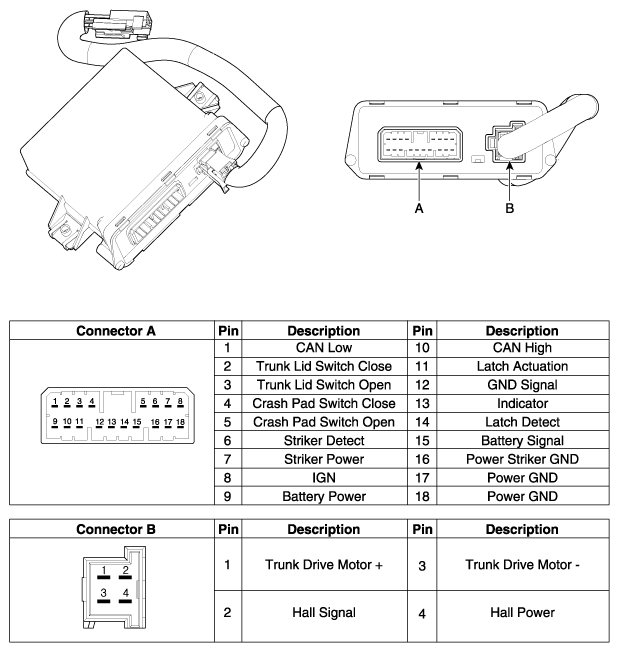 A

B

| Connector A | Pin | Description | Pin | Description |
|---|---|---|---|---|
| 1 2 3 4 5 6 7 8 9 10 11 12 13 14 15 16 17 18 | 1 | CAN Low | 10 | CAN High |
| | 2 | Trunk Lid Switch Close | 11 | Latch Actuation |
| | 3 | Trunk Lid Switch Open | 12 | GND Signal |
| | 4 | Crash Pad Switch Close | 13 | Indicator |
| | 5 | Crash Pad Switch Open | 14 | Latch Detect |
| | 6 | Striker Detect | 15 | Battery Signal |
| | 7 | Striker Power | 16 | Power Striker GND |
| | 8 | IGN | 17 | Power GND |
| | 9 | Battery Power | 18 | Power GND |

| Connector B | Pin | Description | Pin | Description |
|---|---|---|---|---|
| 1 2 3 4 | 1 | Trunk Drive Motor + | 3 | Trunk Drive Motor - |
| | 2 | Hall Signal | 4 | Hall Power |