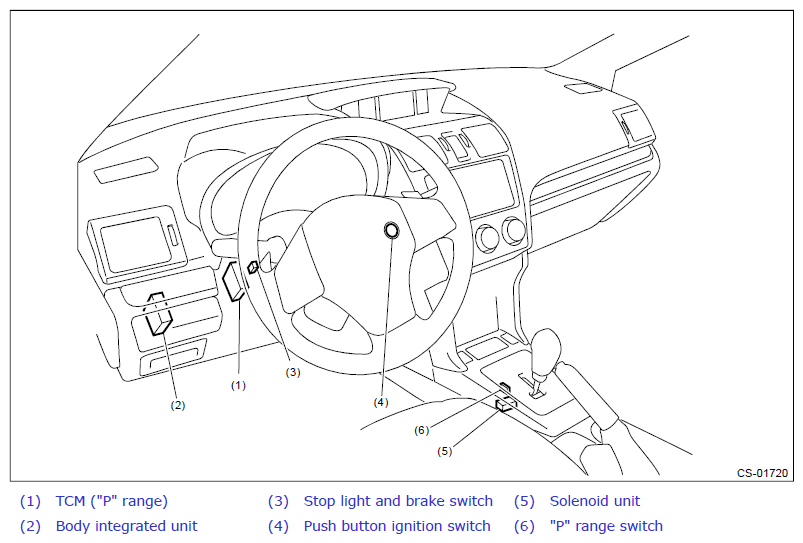 (2)

(1)

(3)

(4)

(6)

(5)

CS-01720

(1) TCM ("P" range)
(2) Body integrated unit
(3) Stop light and brake switch
(4) Push button ignition switch
(5) Solenoid unit
(6) "P" range switch