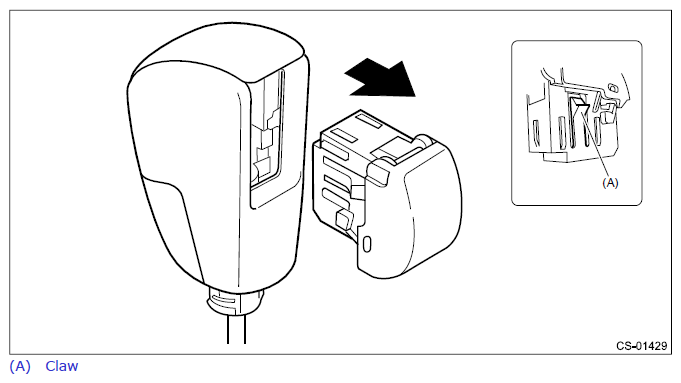 (A)

CS-01429

(A) Claw