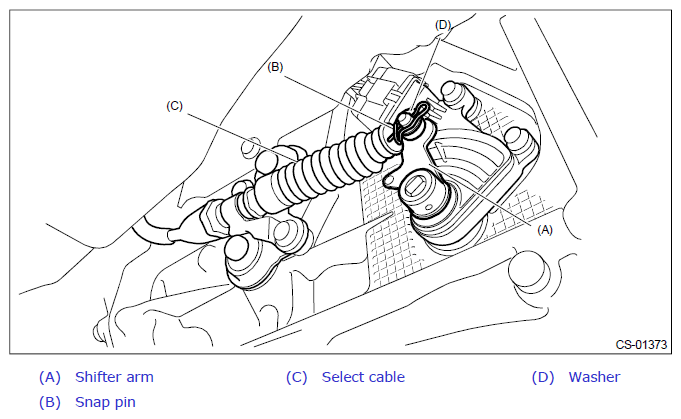 (D)
(B)
(C)
(A)
CS-01373

(A) Shifter arm
(B) Snap pin
(C) Select cable
(D) Washer