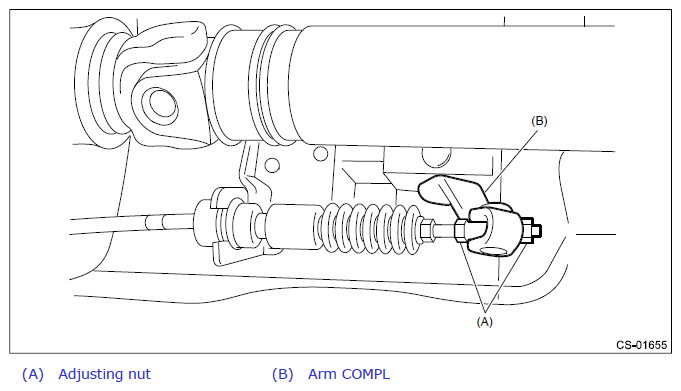 (B)

(A)

CS-01655

(A) Adjusting nut

(B) Arm COMPL