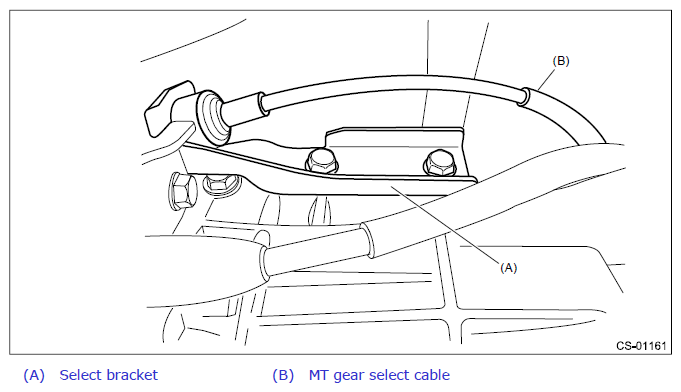 (B)

(A)

CS-01161

(A) Select bracket (B) MT gear select cable