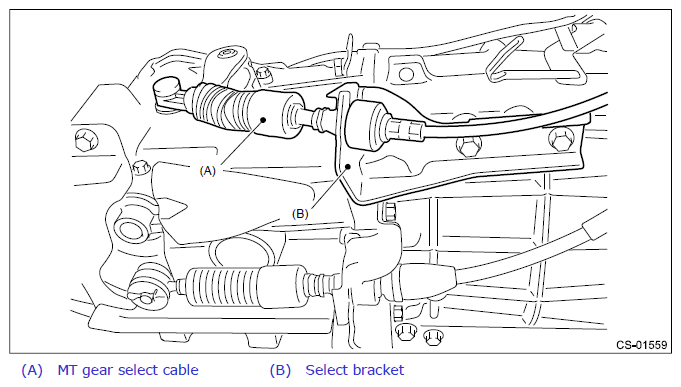 (A)

(B)

CS-01559

(A) MT gear select cable

(B) Select bracket