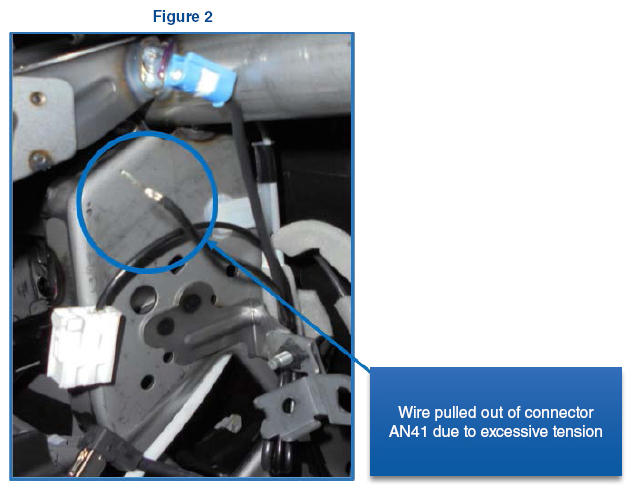 Figure 2

Wire pulled out of connector AN41 due to excessive tension