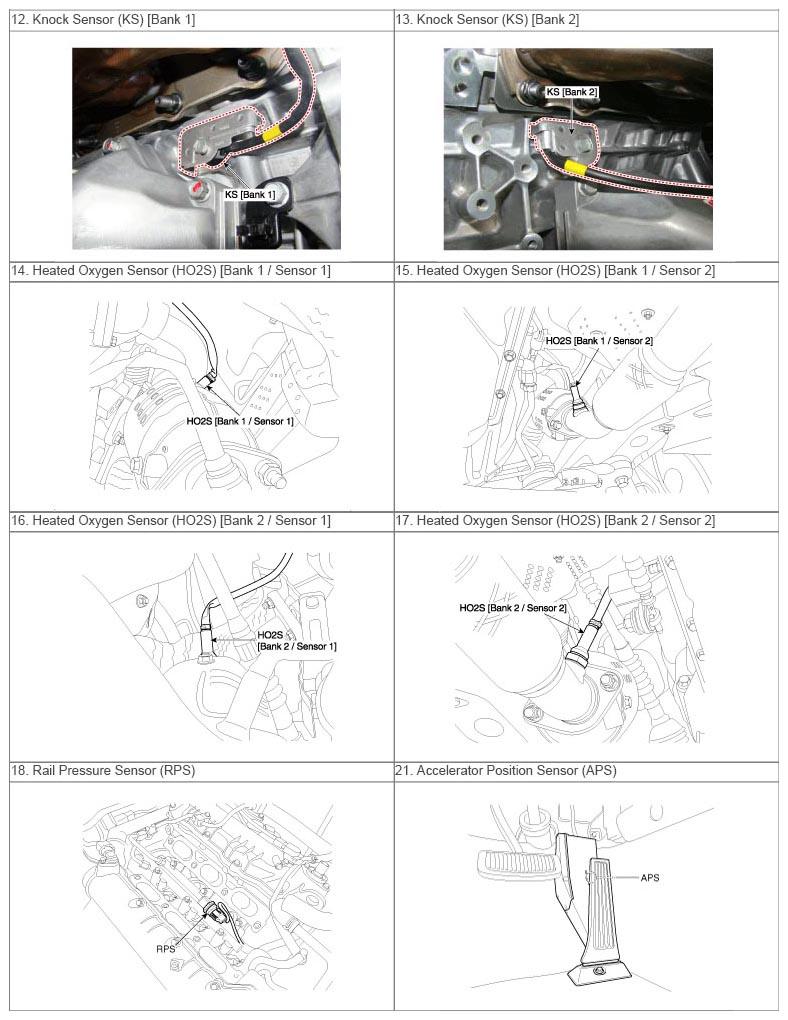 | 12. Knock Sensor (KS) [Bank 1] | 13. Knock Sensor (KS) [Bank 2] |
|---|---|
| KS [Bank 1] | KS [Bank 2] |
| 14. Heated Oxygen Sensor (HO2S) [Bank 1 / Sensor 1] | 15. Heated Oxygen Sensor (HO2S) [Bank 1 / Sensor 2] |
| HO2S [Bank 1 / Sensor 1] | HO2S [Bank 1 / Sensor 2] |
| 16. Heated Oxygen Sensor (HO2S) [Bank 2 / Sensor 1] | 17. Heated Oxygen Sensor (HO2S) [Bank 2 / Sensor 2] |
| HO2S [Bank 2 / Sensor 1] | HO2S [Bank 2 / Sensor 2] |
| 18. Rail Pressure Sensor (RPS) | 21. Accelerator Position Sensor (APS) |
| RPS | APS |