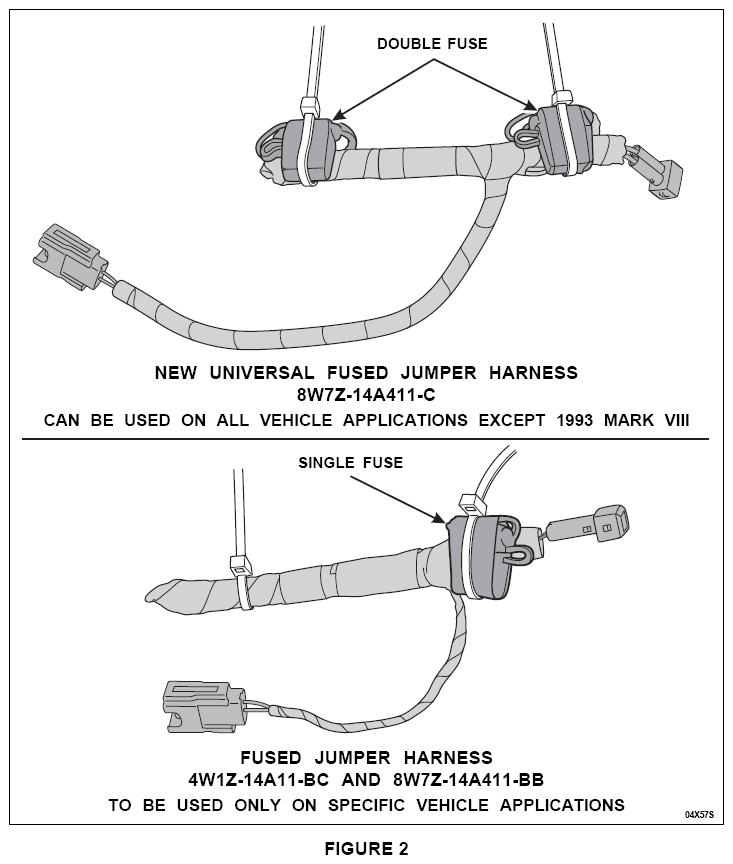 DOUBLE FUSE

NEW UNIVERSAL FUSED JUMPER HARNESS
8W7Z-14A411-C
CAN BE USED ON ALL VEHICLE APPLICATIONS EXCEPT 1993 MARK VIII

SINGLE FUSE

FUSED JUMPER HARNESS
4W1Z-14A11-BC AND 8W7Z-14A411-BB
TO BE USED ONLY ON SPECIFIC VEHICLE APPLICATIONS

04X57S

FIGURE 2