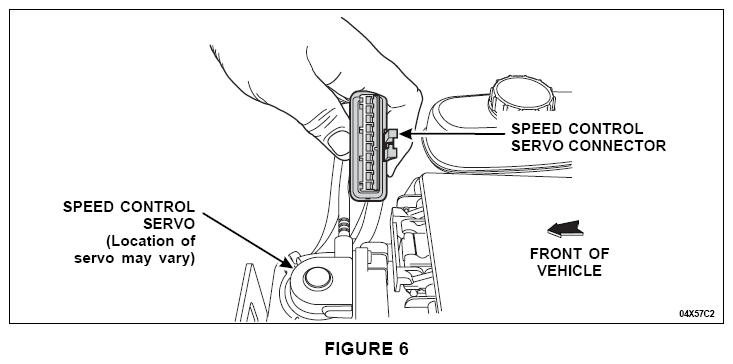 SPEED CONTROL SERVO CONNECTOR

SPEED CONTROL SERVO (Location of servo may vary)

FRONT OF VEHICLE

04X57C2

FIGURE 6